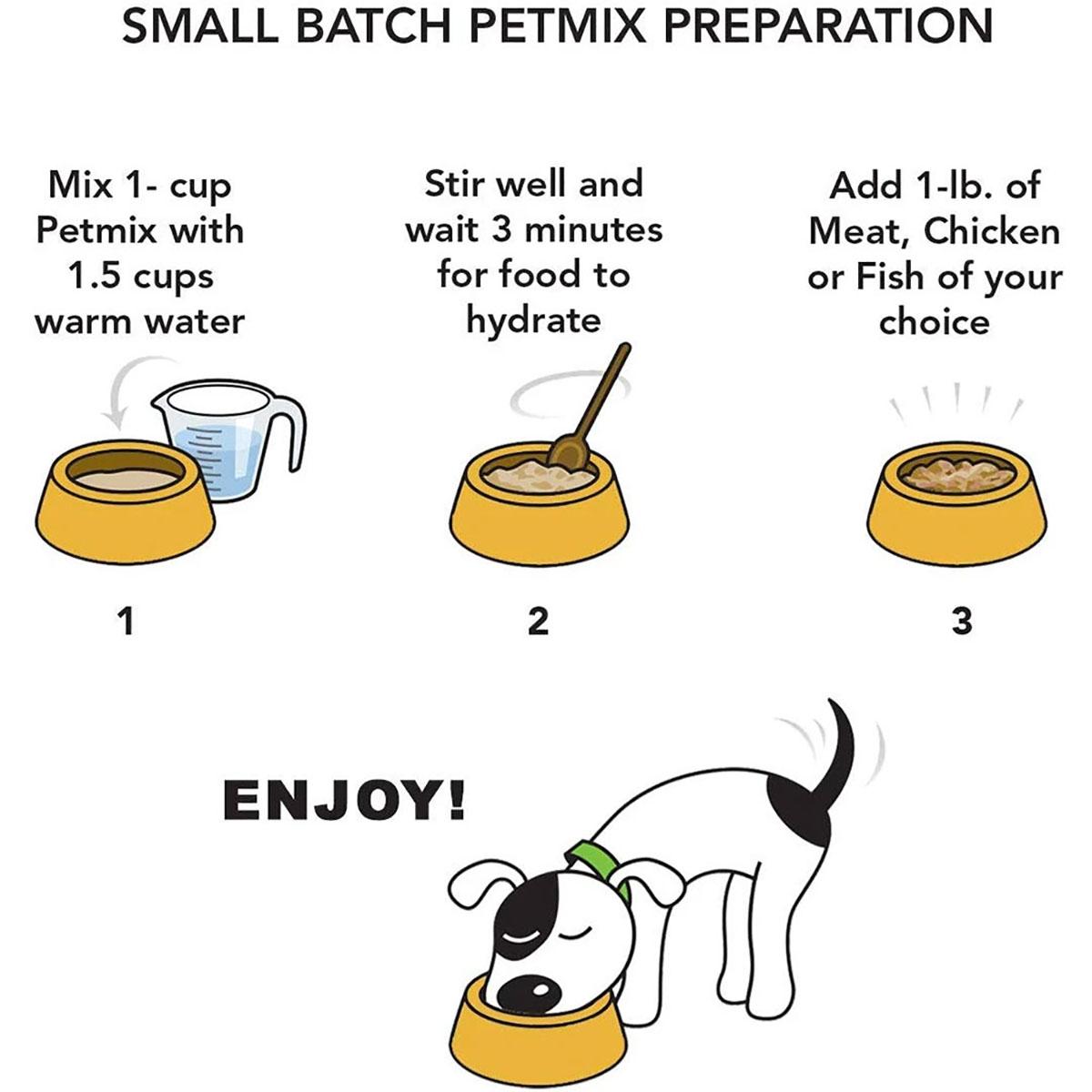 SMALL BATCH PETMIX PREPARATION

Mix 1- cup Petmix with 1.5 cups warm water

1

Stir well and wait 3 minutes for food to hydrate

2

Add 1-lb. of Meat, Chicken or Fish of your choice

3

ENJOY!